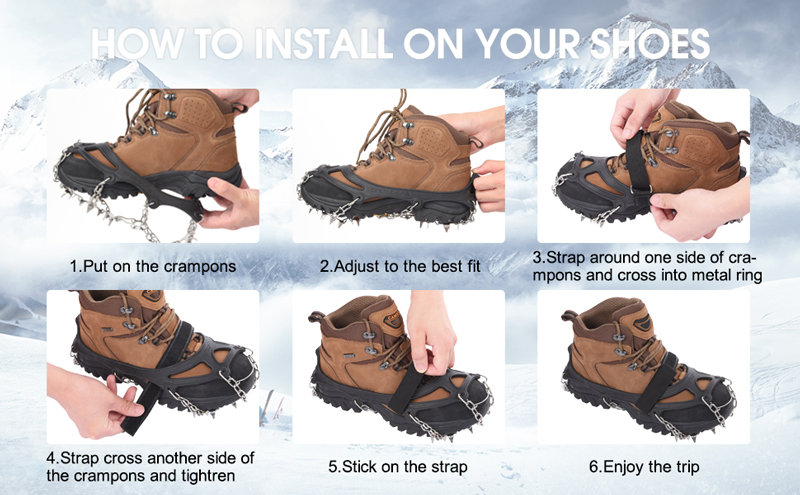 HOW TO INSTALL ON YOUR SHOES

1.Put on the crampons

2.Adjust to the best fit

3.Strap around one side of crampons and cross into metal ring

4.Strap cross another side of the crampons and tightren

5.Stick on the strap

6.Enjoy the trip